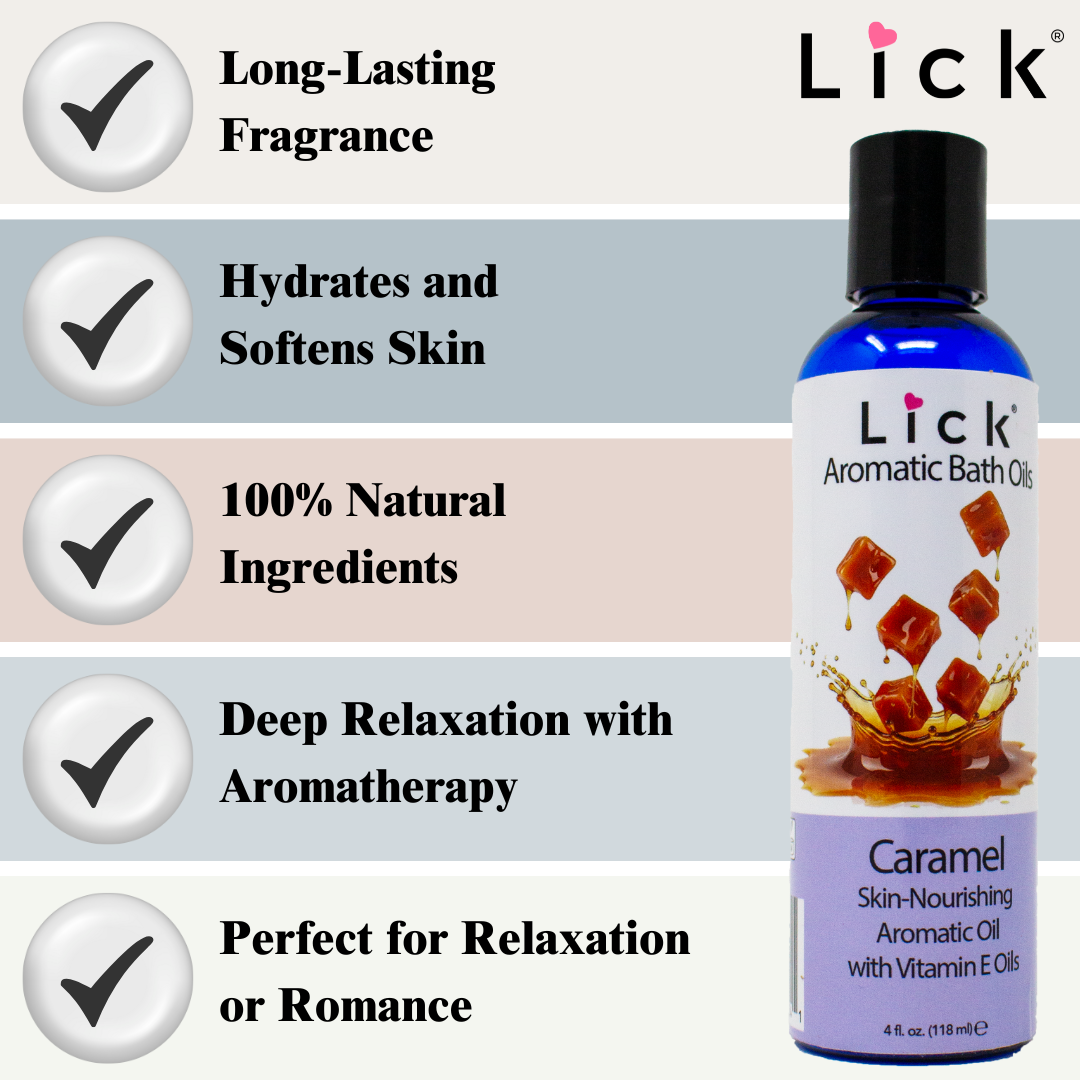 Long-Lasting Fragrance

Hydrates and Softens Skin

100% Natural Ingredients

Deep Relaxation with Aromatherapy

Perfect for Relaxation or Romance

Lick®

Lick®
Aromatic Bath Oils

Caramel
Skin-Nourishing Aromatic Oil with Vitamin E Oils

4 fl. oz. (118 ml) ℮