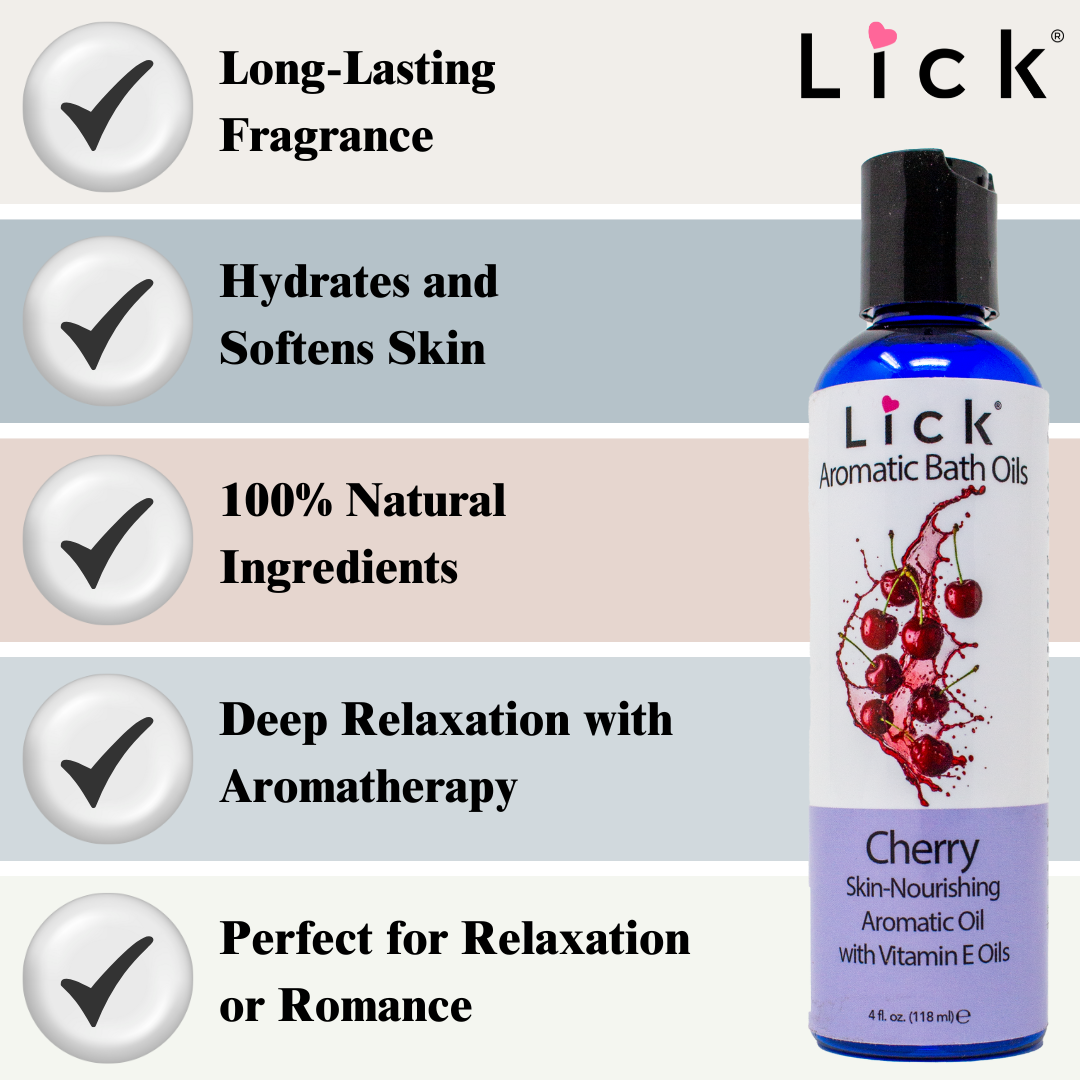 Long-Lasting Fragrance

Hydrates and Softens Skin

100% Natural Ingredients

Deep Relaxation with Aromatherapy

Perfect for Relaxation or Romance

Lick®

Lick®
Aromatic Bath Oils

Cherry
Skin-Nourishing Aromatic Oil with Vitamin E Oils

4 fl. oz. (118 ml) ℮