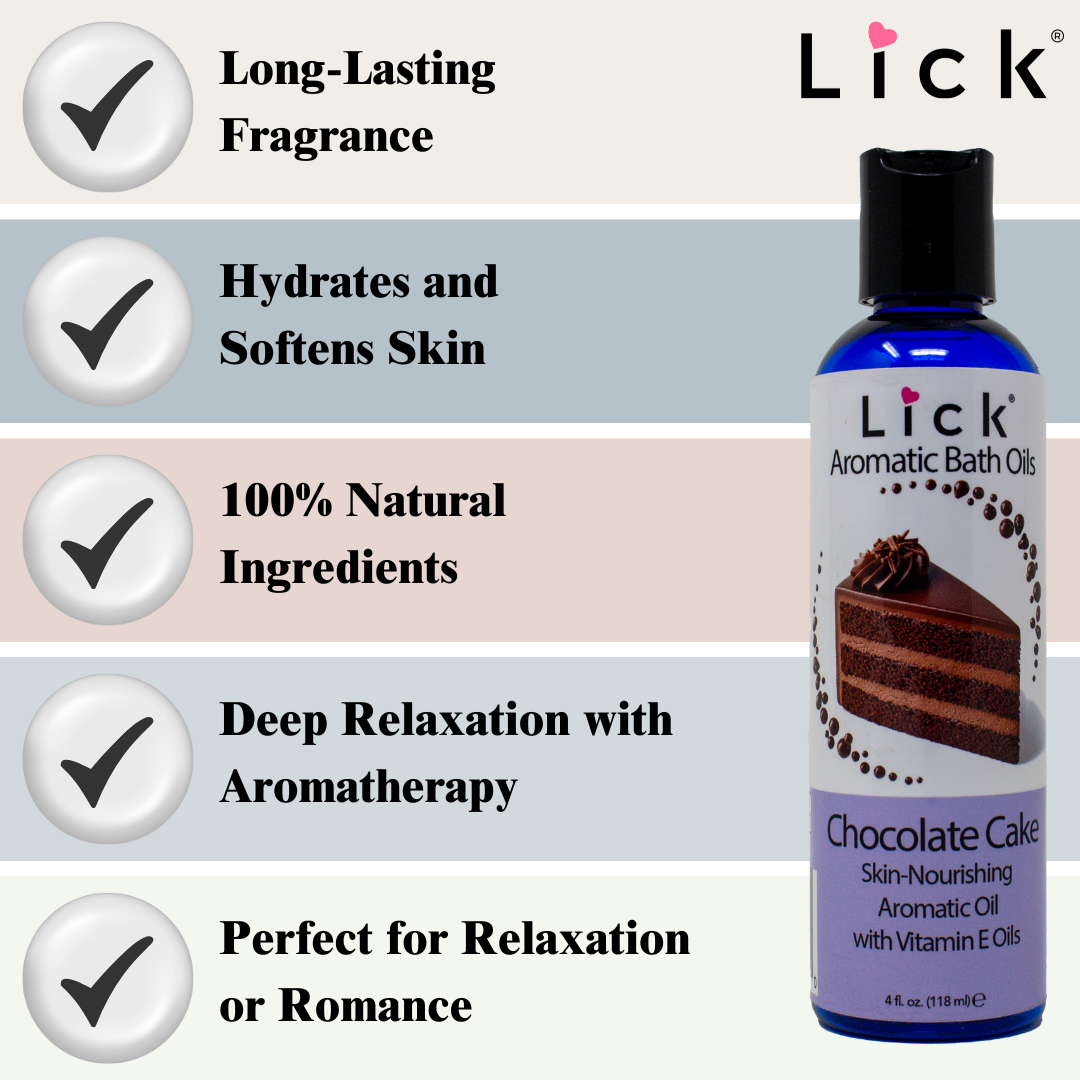 Long-Lasting Fragrance

Hydrates and Softens Skin

100% Natural Ingredients

Deep Relaxation with Aromatherapy

Perfect for Relaxation or Romance

Lick®

Lick®
Aromatic Bath Oils

Chocolate Cake
Skin-Nourishing Aromatic Oil with Vitamin E Oils

4 fl. oz. (118 ml) ℮